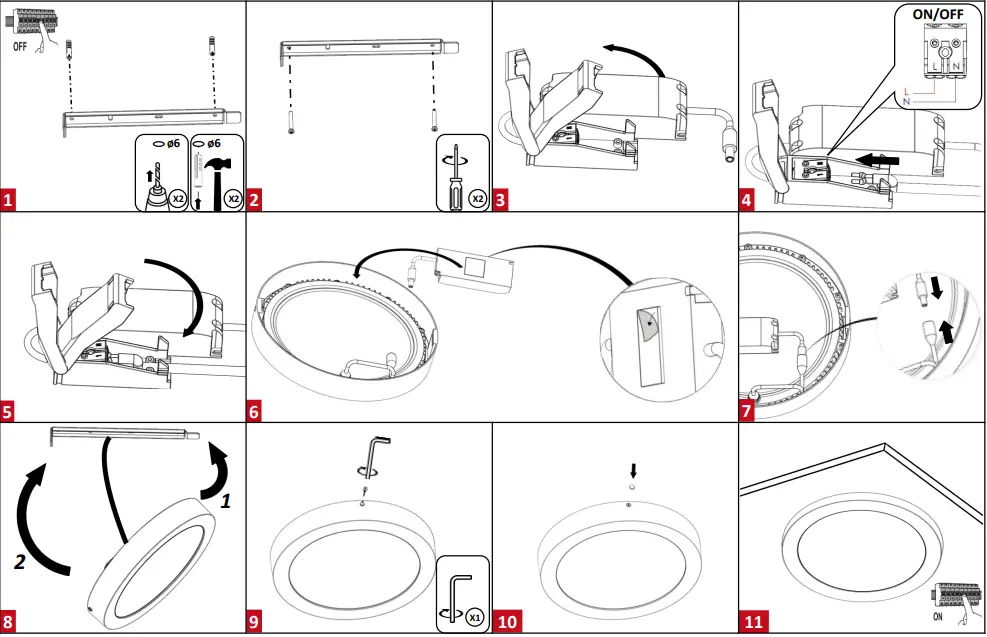 OFF
ø6
X2
ø6
X2
1
X2
2
3
ON/OFF
L N
L
N
4
5
6
7
1
2
8
X1
9
10
ON
11