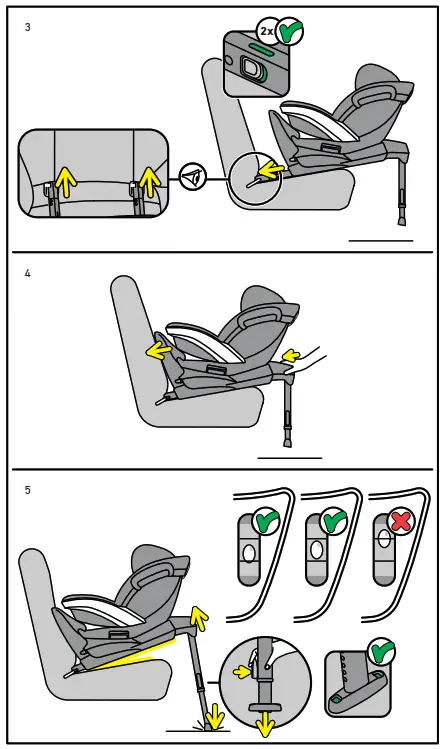 3

2x

4

5