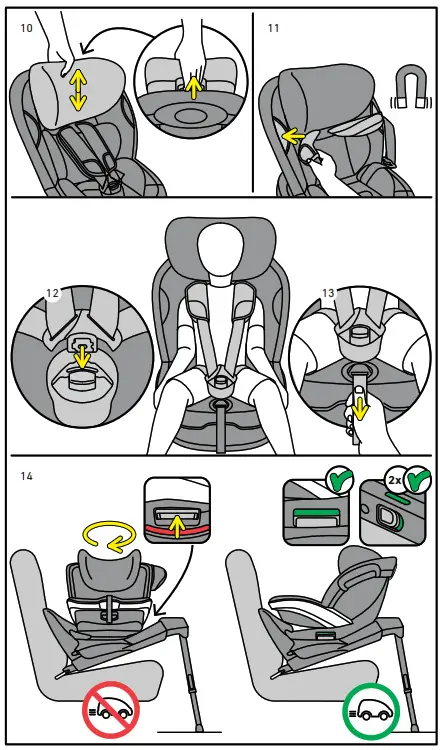 10

11

12

13

14

2x