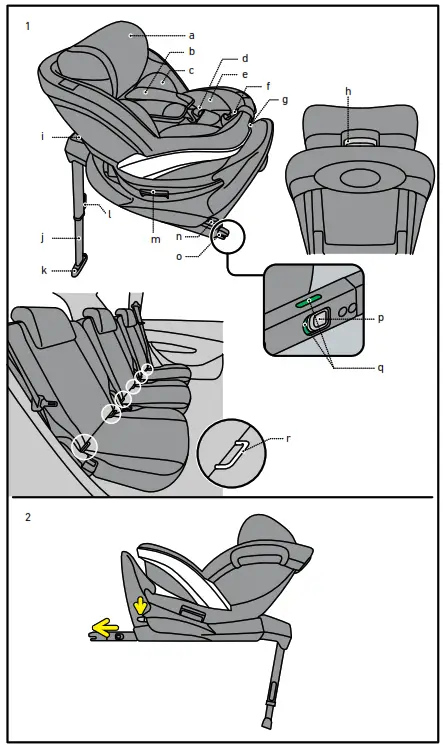 1

a
b
c
d
e
f
g
h
i
j
k
l
m
n
o
p
q
r

2