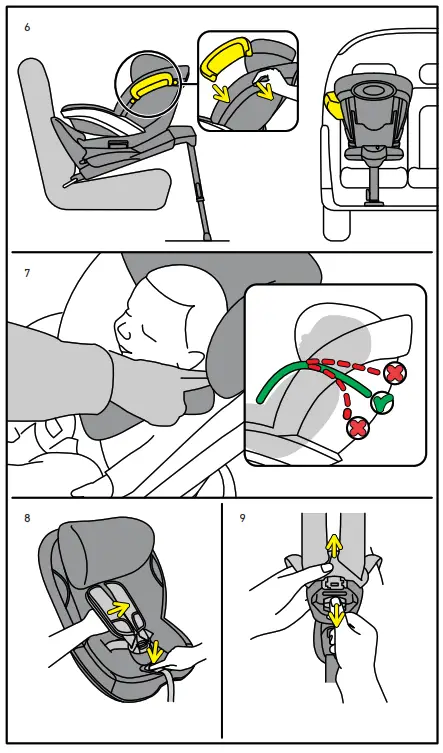 6

7

8

9