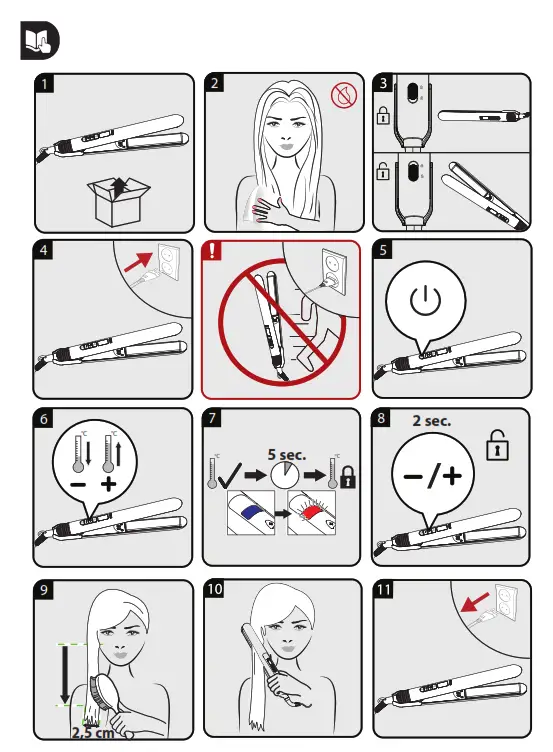 1

2

3

4

!

5

6

°C

°C

−

+

7

°C

5 sec.

°C

8

2 sec.

−/+

9

2,5 cm

10

11