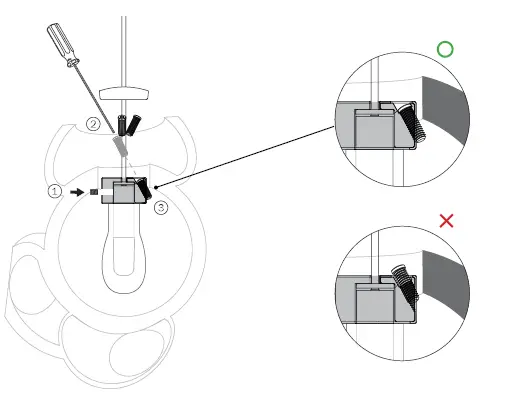 ②
①
③