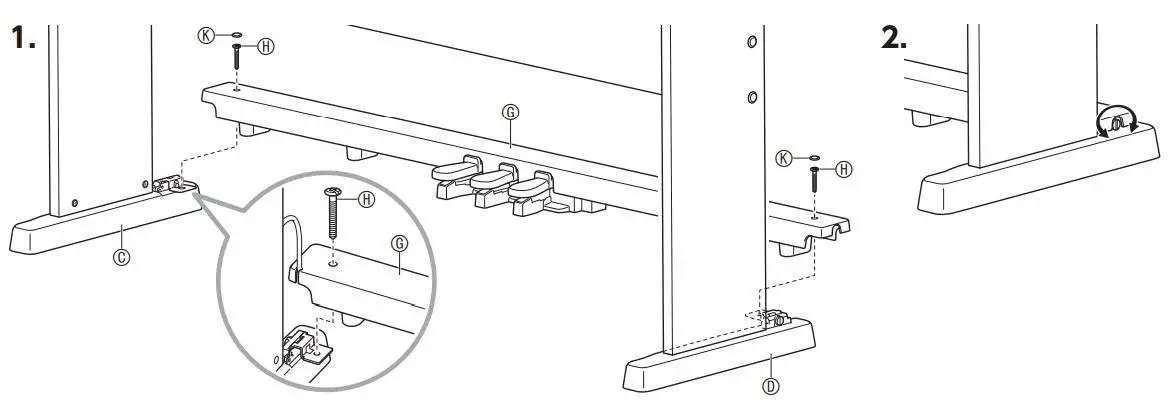 1.

Ⓚ
Ⓗ
Ⓖ
Ⓒ
Ⓗ
Ⓖ
Ⓚ
Ⓗ
Ⓓ

2.