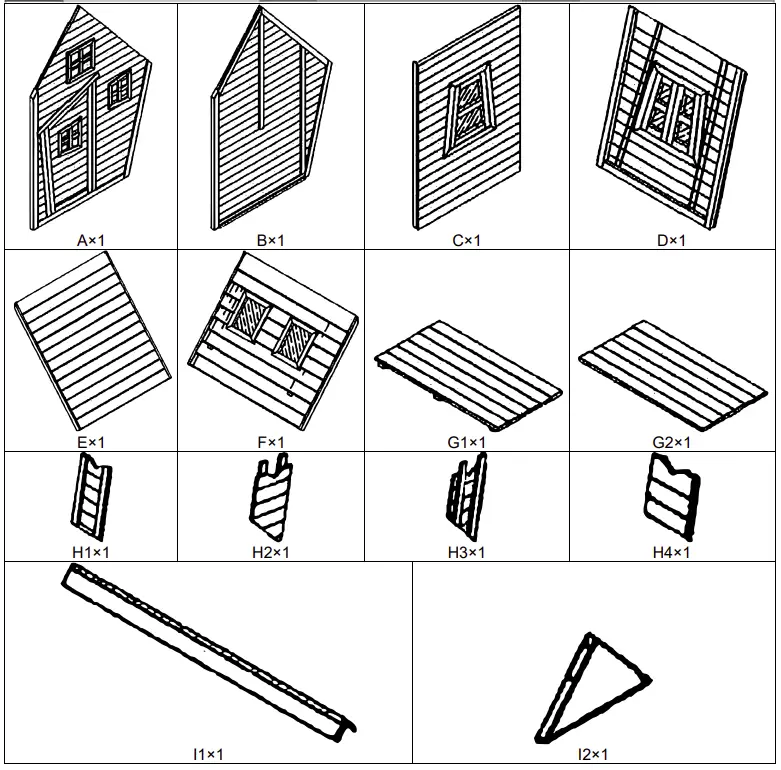 | A×1 | B×1 | C×1 | D×1 |
|---|---|---|---|
| E×1 | F×1 | G1×1 | G2×1 |
| H1×1 | H2×1 | H3×1 | H4×1 |

| I1×1 | I2×1 |
|---|---|