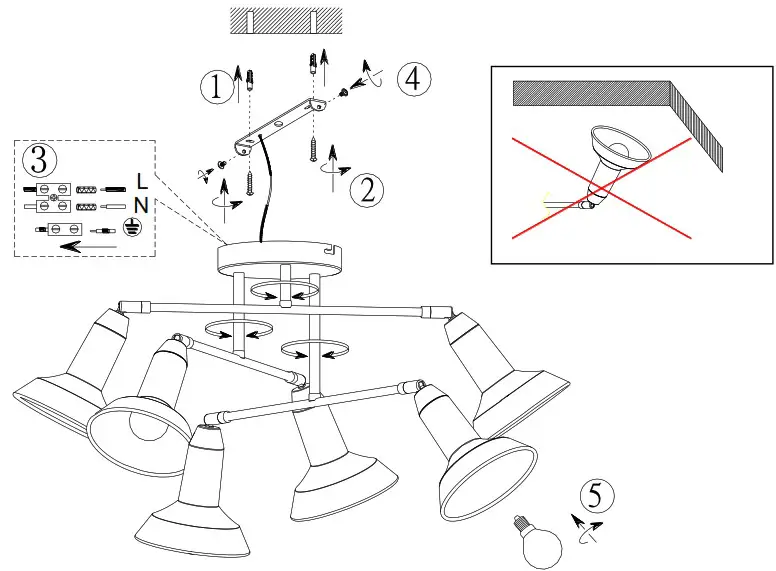 1
4
3
L
N
2
5