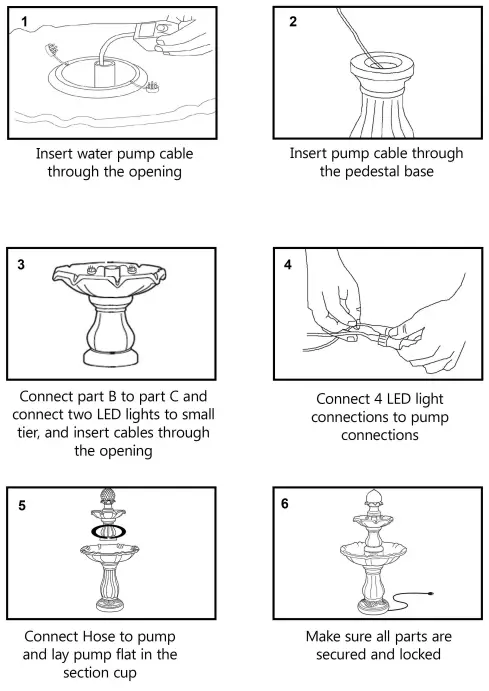 1

Insert water pump cable through the opening

2

Insert pump cable through the pedestal base

3

Connect part B to part C and connect two LED lights to small tier, and insert cables through the opening

4

Connect 4 LED light connections to pump connections

5

Connect Hose to pump and lay pump flat in the section cup

6

Make sure all parts are secured and locked