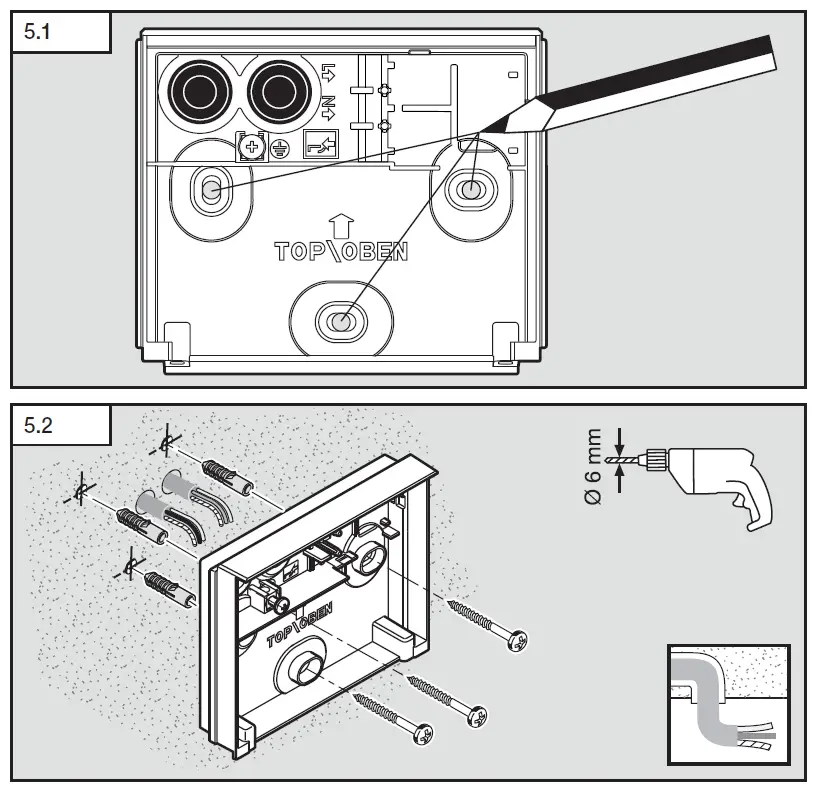 5.1

L
N

TOP\OBEN

5.2

TOP\OBEN

Ø 6 mm