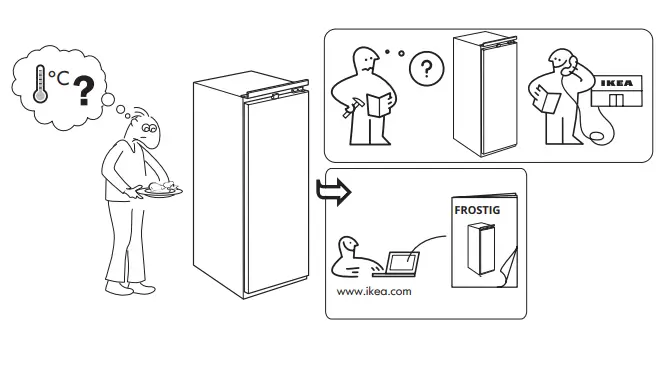 °C ?

?

IKEA

FROSTIG

www.ikea.com