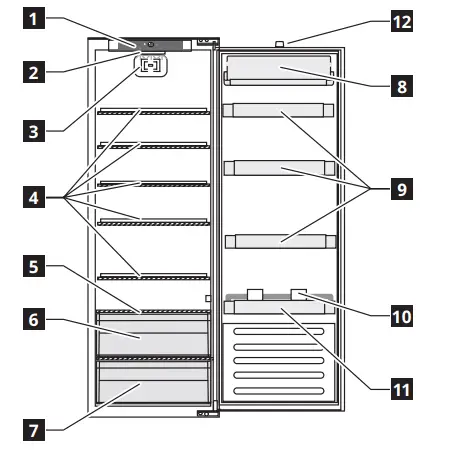 1
2
3
4
5
6
7
12
8
9
10
11