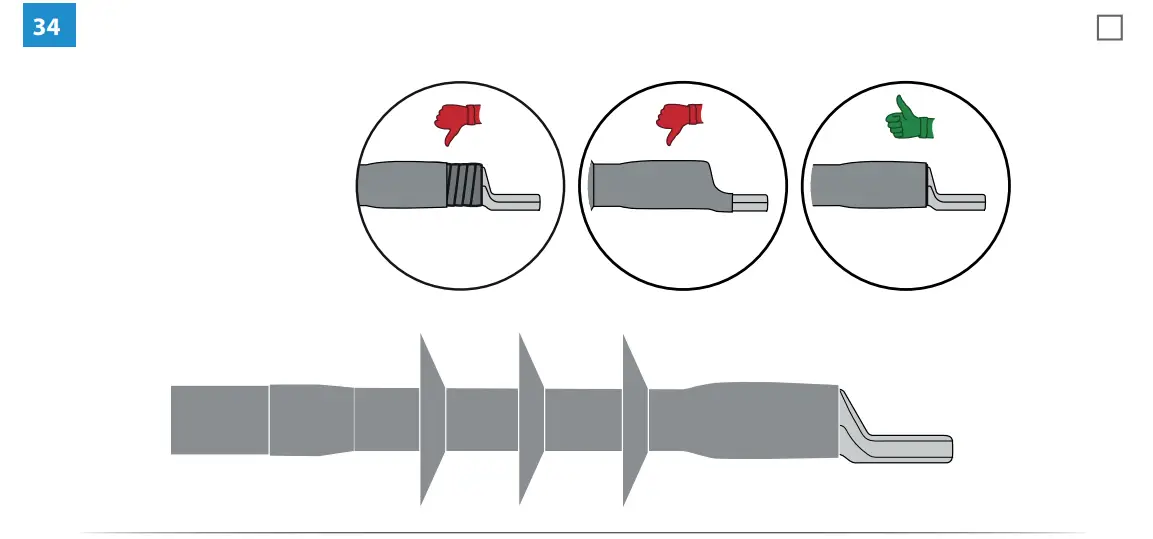 34