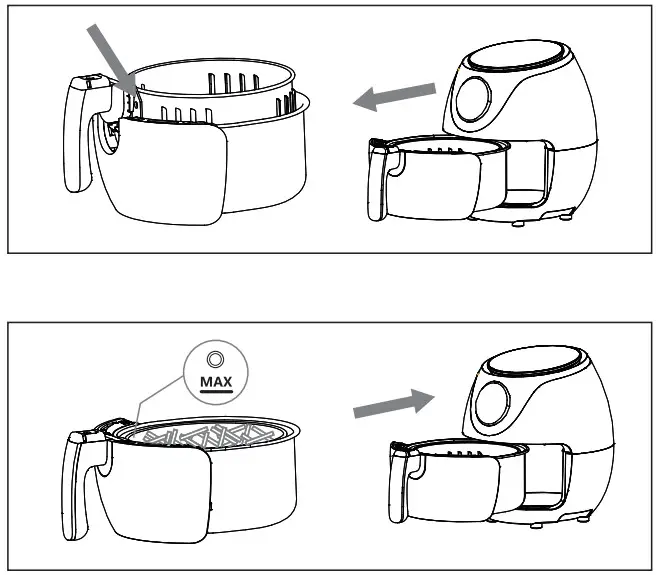 MAX