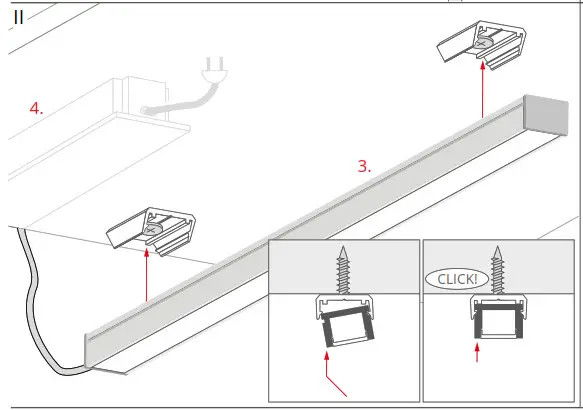 II

4.

3.

CLICK!