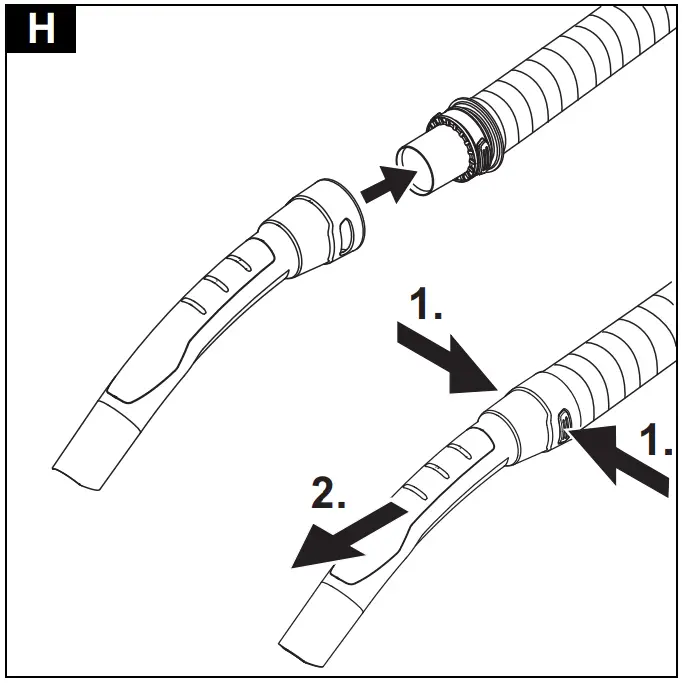 H

1.

1.

2.