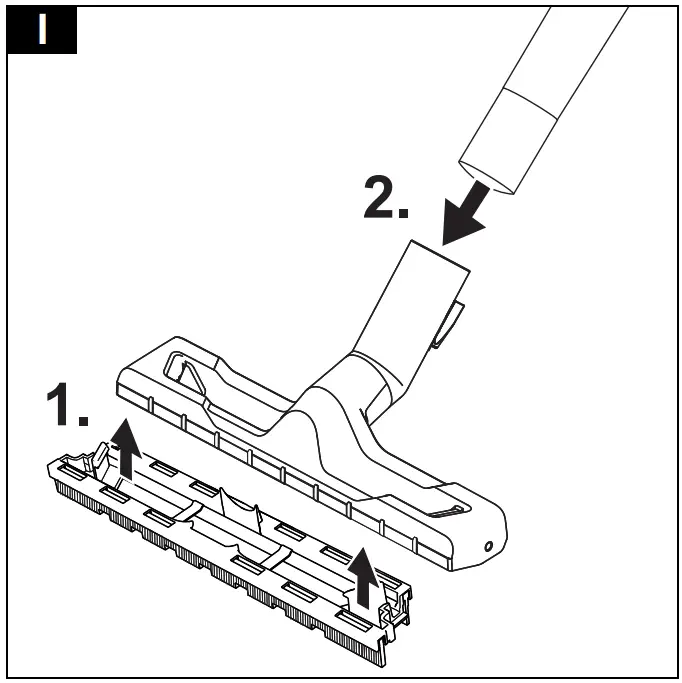 I

2.

1.