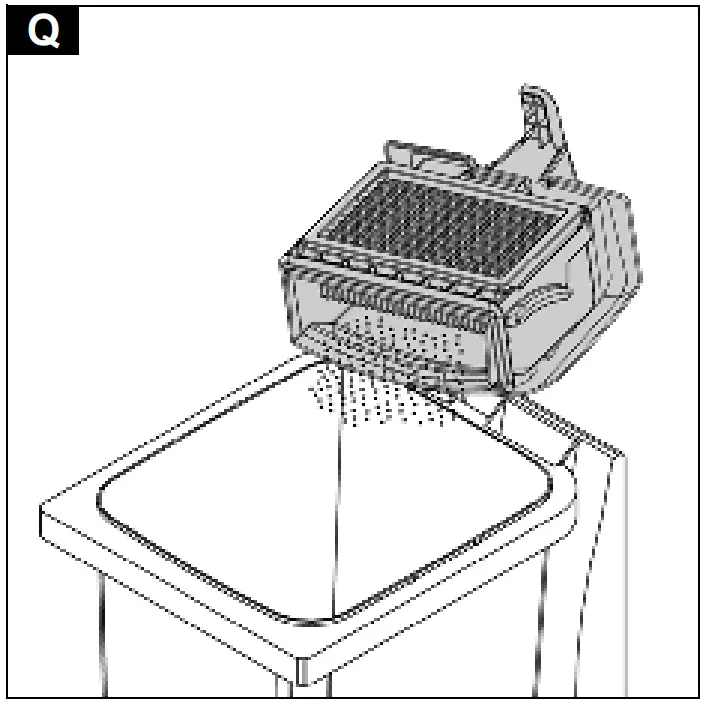 Q