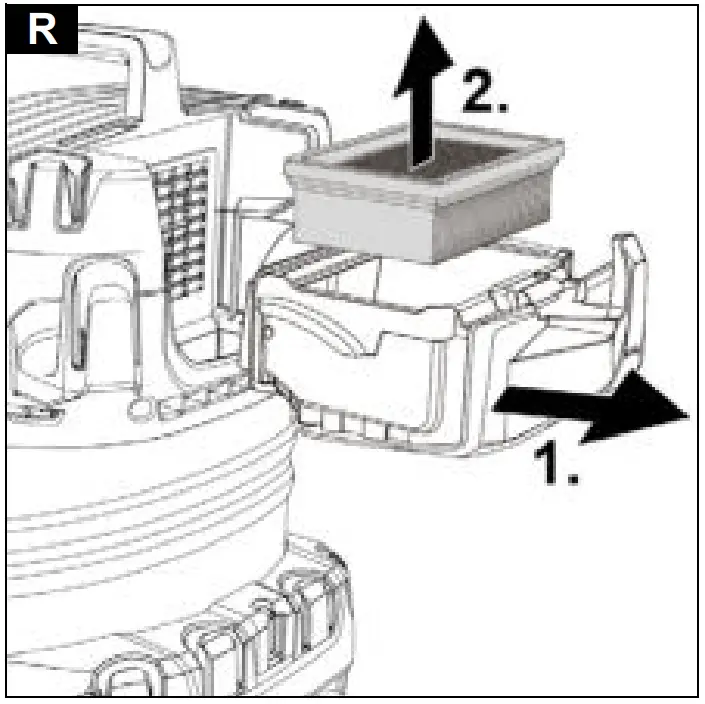 R

2.

1.