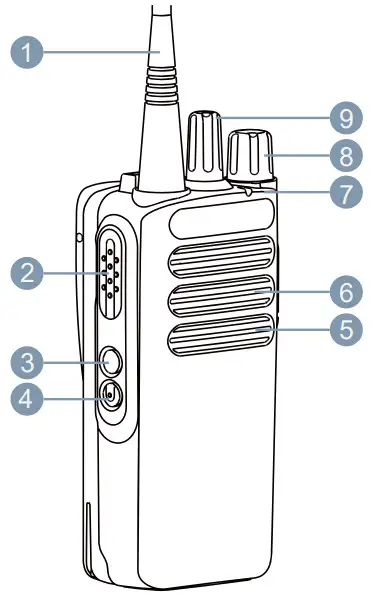 1
9
8
7
2
6
5
3
4