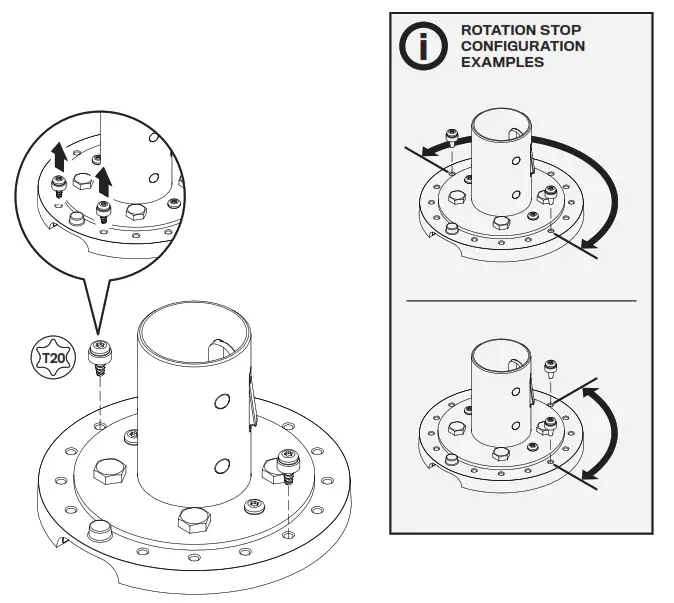 T20

i

ROTATION STOP CONFIGURATION EXAMPLES