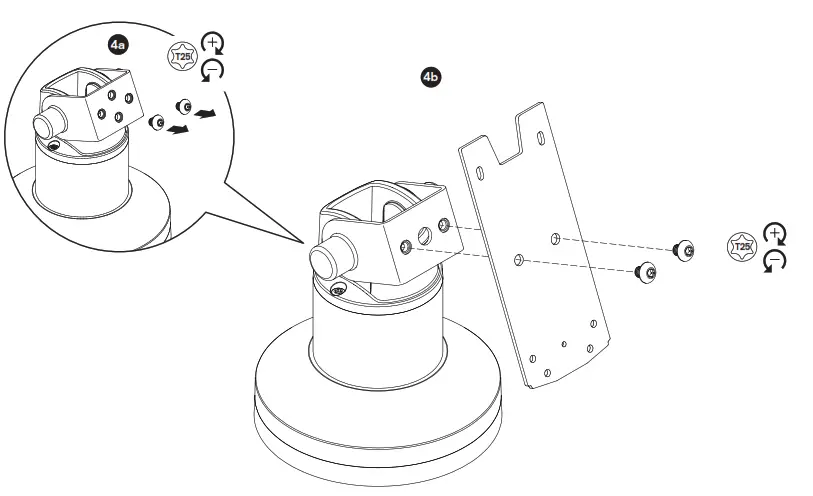 4a

T25

+

−

4b

T25

+

−