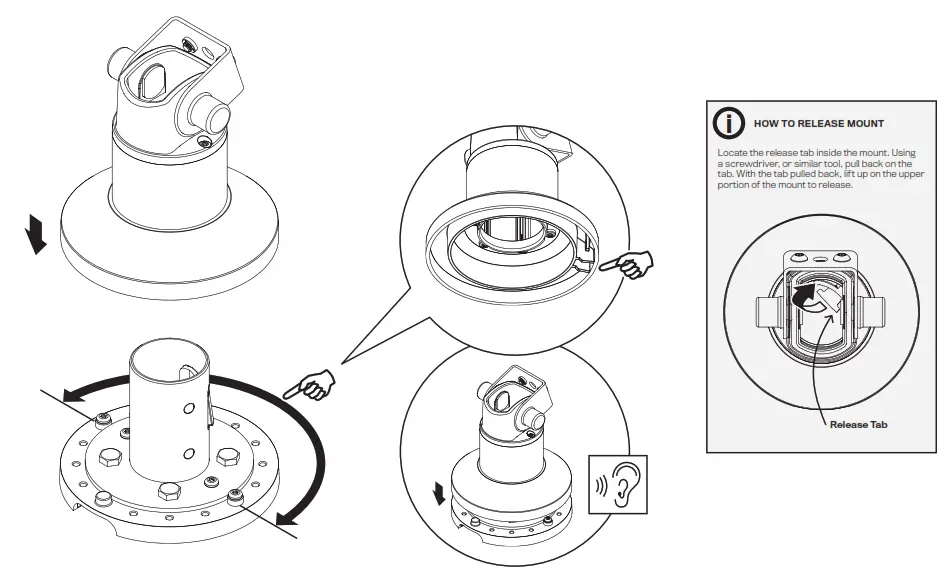 HOW TO RELEASE MOUNT

Locate the release tab inside the mount. Using a screwdriver, or similar tool, pull back on the tab. With the tab pulled back, lift up on the upper portion of the mount to release.

Release Tab