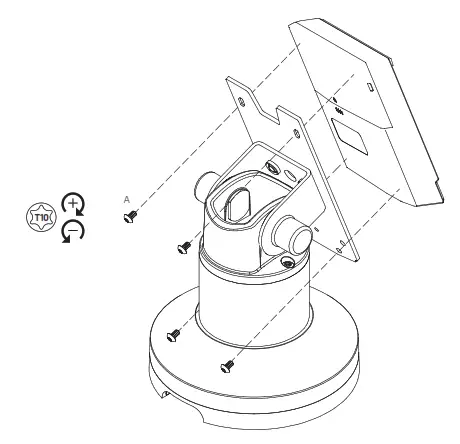 T10
+
−
A