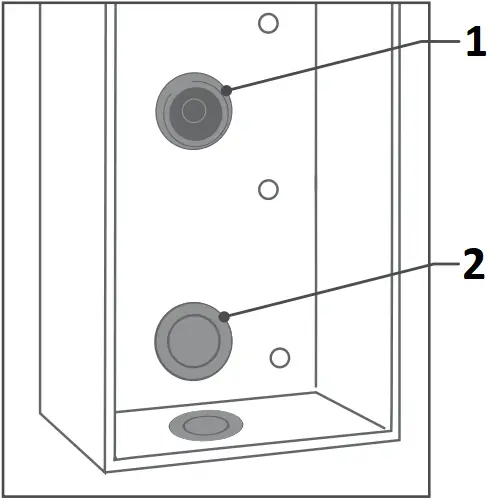 1
2