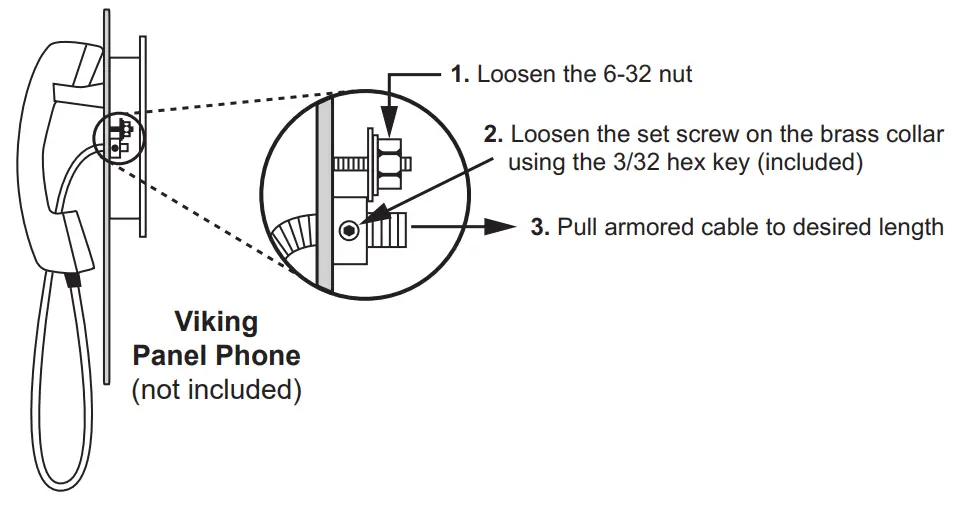 1. Loosen the 6-32 nut

2. Loosen the set screw on the brass collar using the 3/32 hex key (included)

3. Pull armored cable to desired length

Viking Panel Phone (not included)