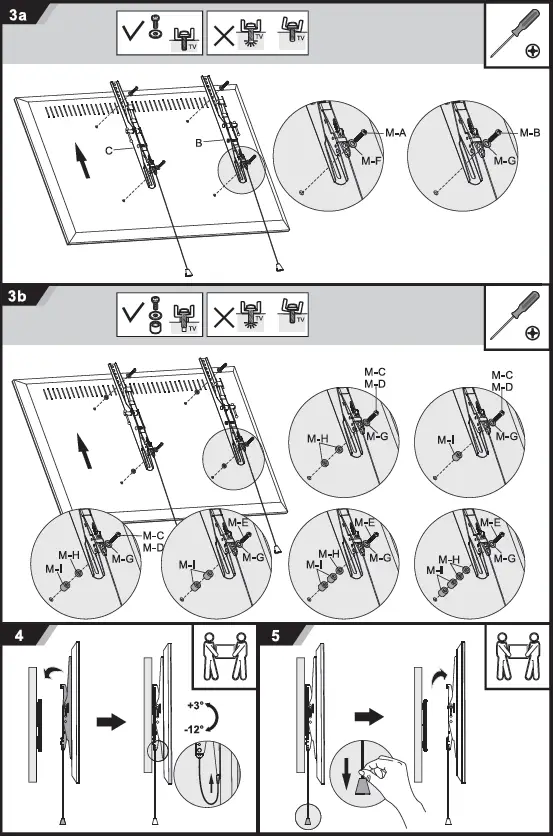 3a

TV TV TV

C
B
M-A
M-F
M-B
M-G

3b

TV TV TV

M-C
M-D
M-H
M-G
M-C
M-D
M-I
M-G
M-C
M-D
M-H
M-I
M-G
M-E
M-I
M-G
M-E
M-H
M-I
M-G
M-E
M-H
M-I
M-G

4

+3°
-12°

5