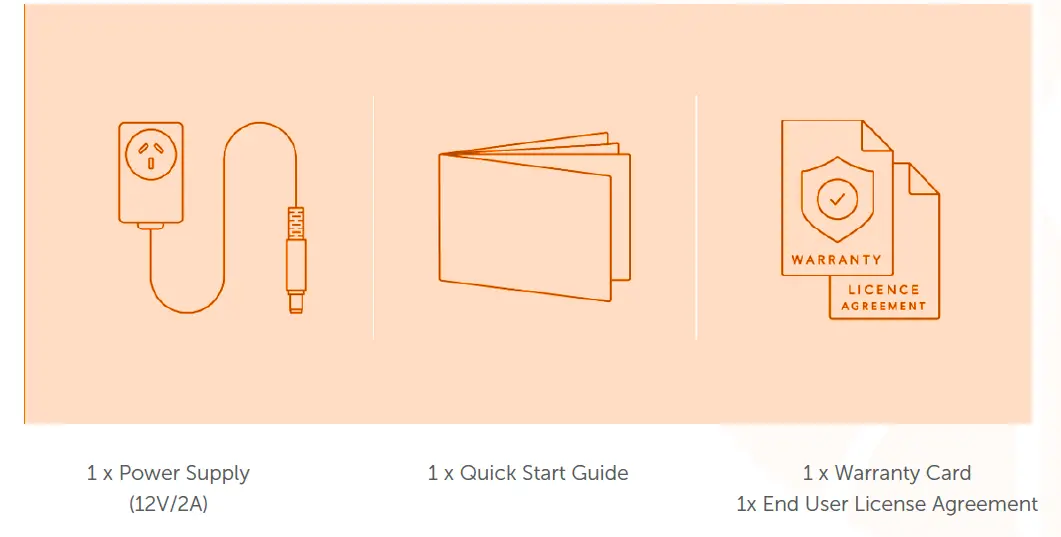 WARRANTY

LICENCE AGREEMENT

1 x Power Supply (12V/2A)

1 x Quick Start Guide

1 x Warranty Card
1x End User License Agreement