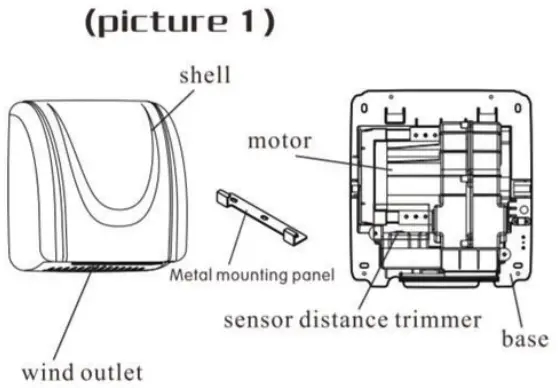 (picture 1)

shell

motor

Metal mounting panel

sensor distance trimmer

base

wind outlet