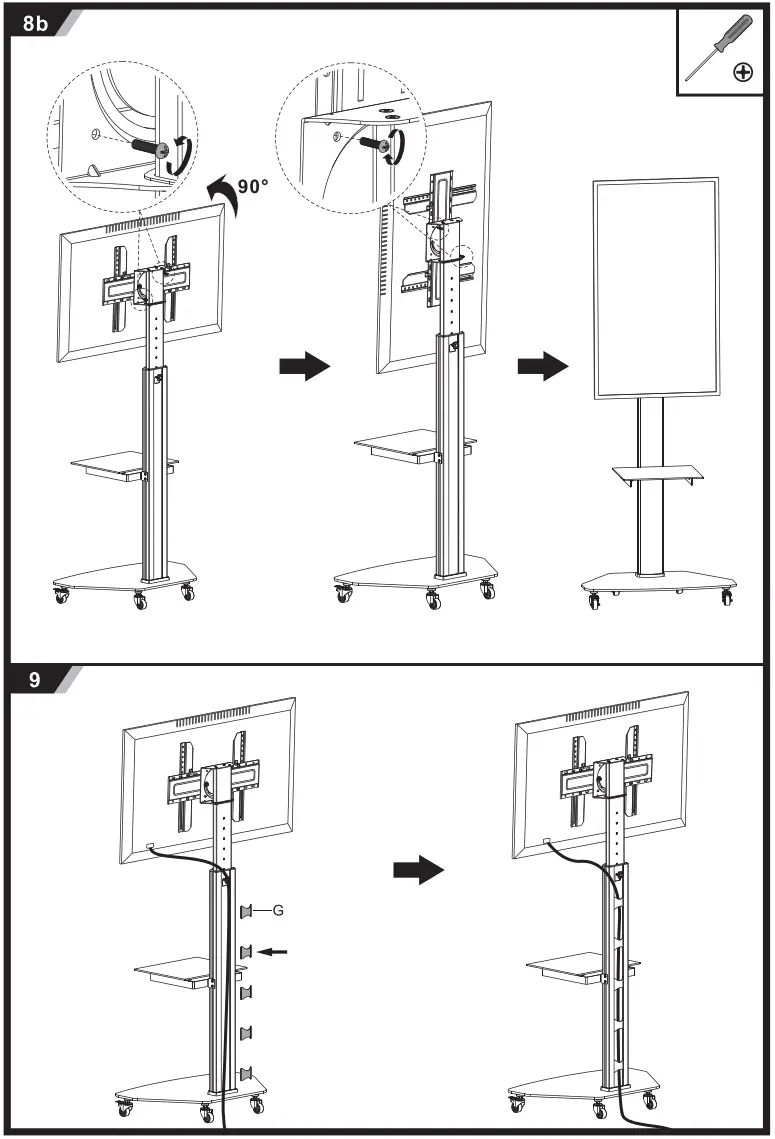 8b

90°

9

G