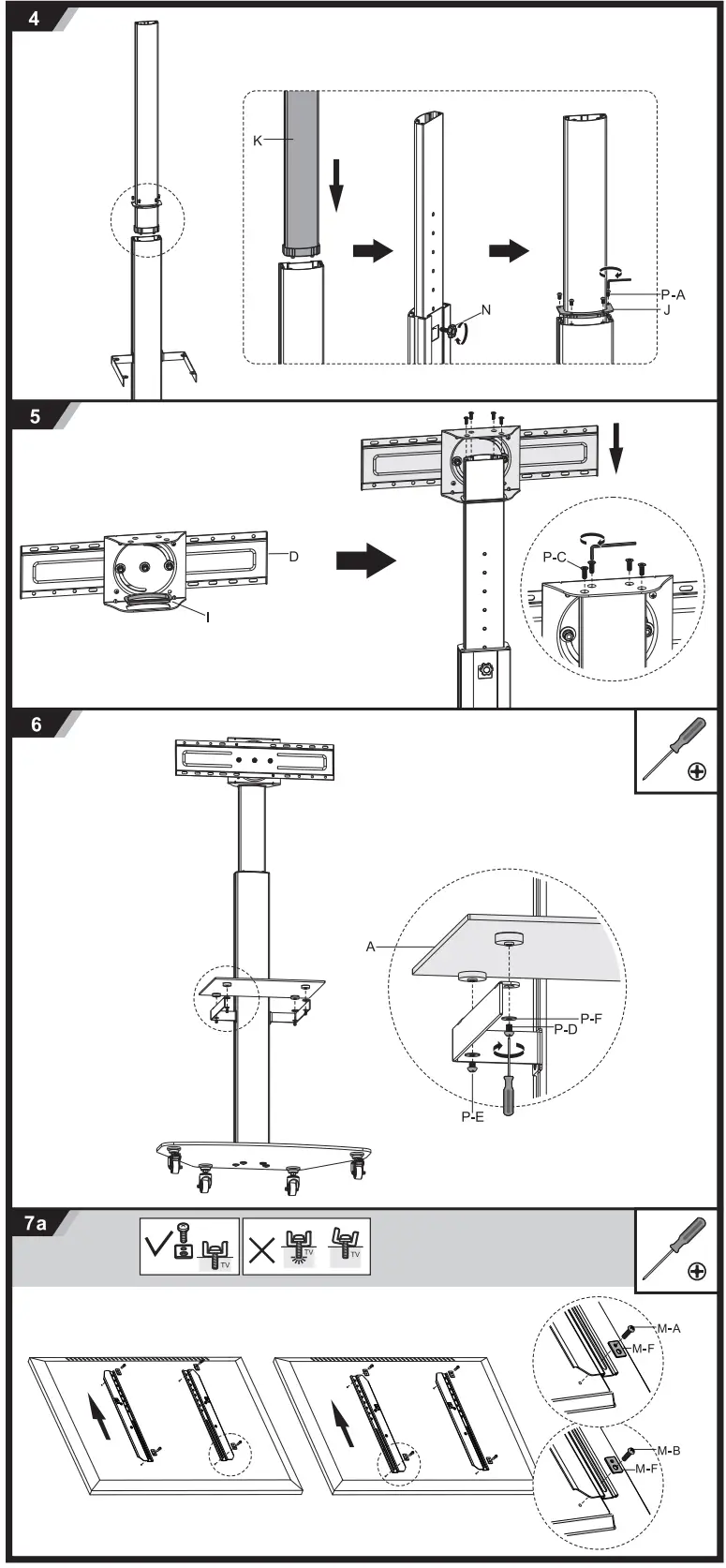 4

K

N

P-A

J

5

D

I

P-C

6

A

P-F

P-D

P-E

7a

TV

TV

TV

M-A

M-F

M-B

M-F