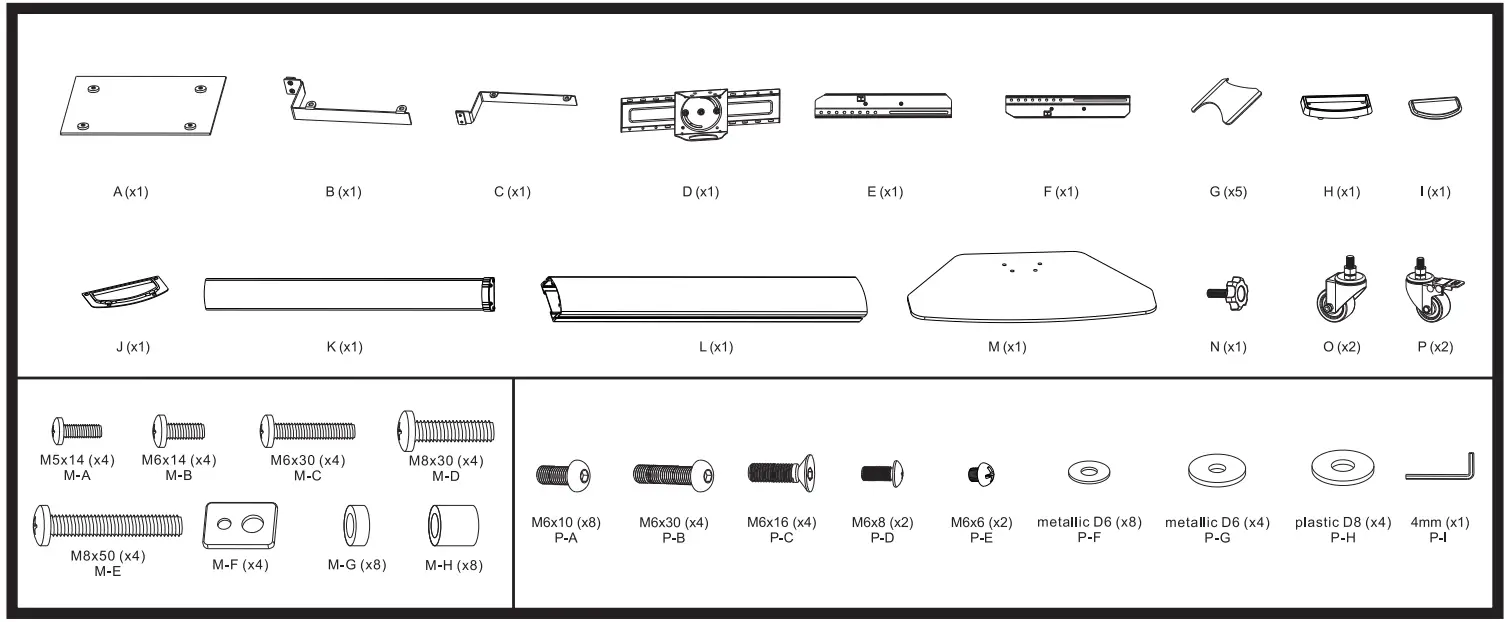 A (x1) B (x1) C (x1) D (x1) E (x1) F (x1) G (x5) H (x1) I (x1)

J (x1) K (x1) L (x1) M (x1) N (x1) O (x2) P (x2)

M5x14 (x4)
M-A

M6x14 (x4)
M-B

M6x30 (x4)
M-C

M8x30 (x4)
M-D

M8x50 (x4)
M-E

M-F (x4)

M-G (x8)

M-H (x8)

M6x10 (x8)
P-A

M6x30 (x4)
P-B

M6x16 (x4)
P-C

M6x8 (x2)
P-D

M6x6 (x2)
P-E

metallic D6 (x8)
P-F

metallic D6 (x4)
P-G

plastic D8 (x4)
P-H

4mm (x1)
P-I