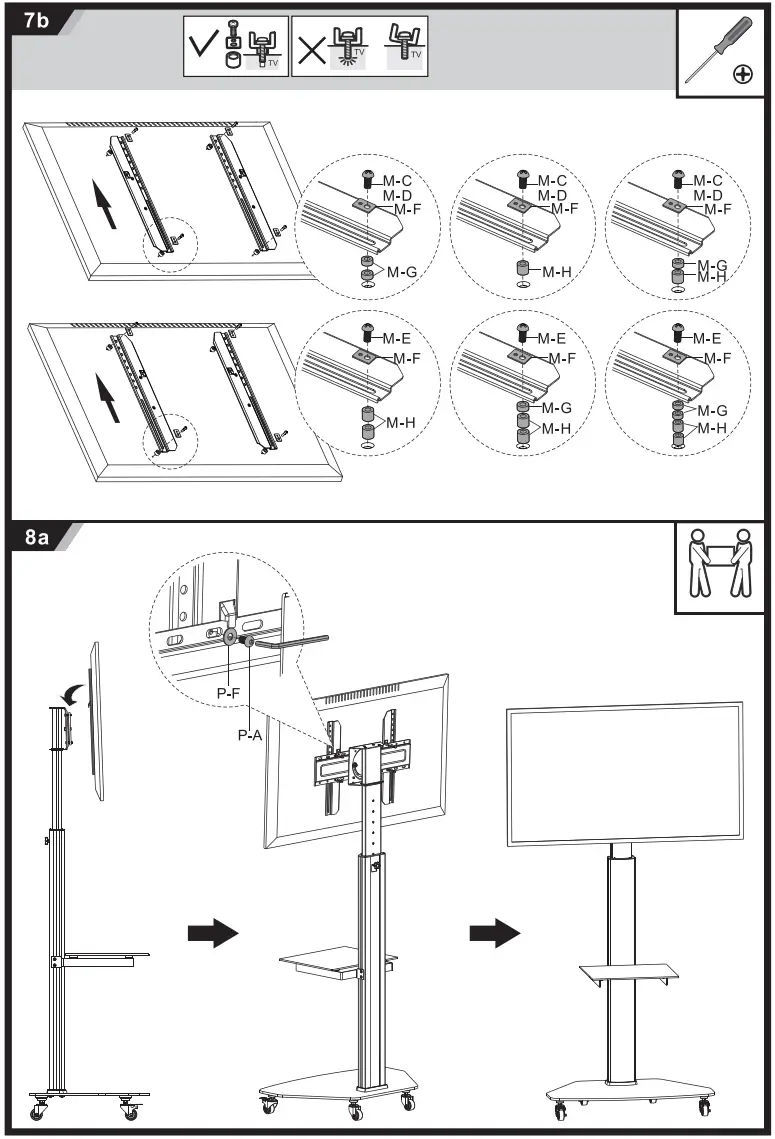 7b

TV

TV TV

M-C
M-D
M-F
M-G

M-C
M-D
M-F
M-H

M-C
M-D
M-F
M-G
M-H

M-E
M-F
M-H

M-E
M-F
M-G
M-H

M-E
M-F
M-G
M-H

8a

P-F
P-A