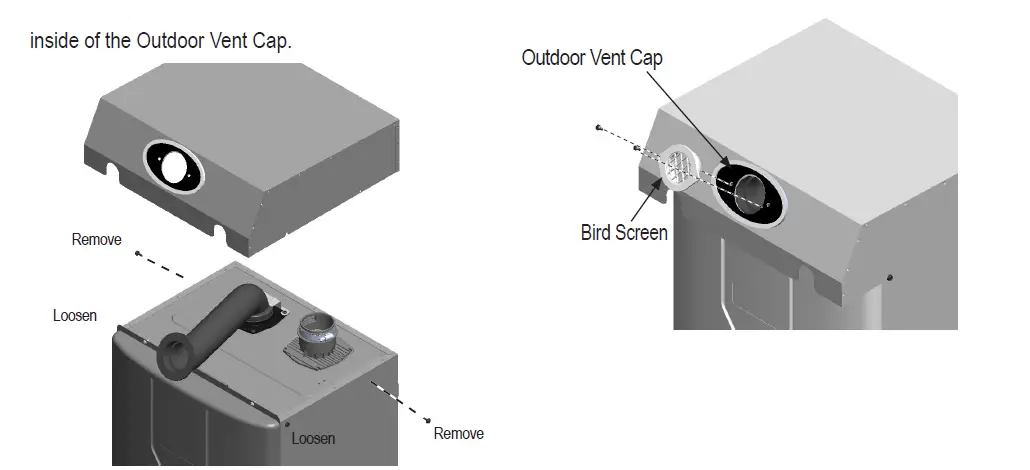 inside of the Outdoor Vent Cap.

Remove

Loosen

Loosen

Remove

Outdoor Vent Cap

Bird Screen