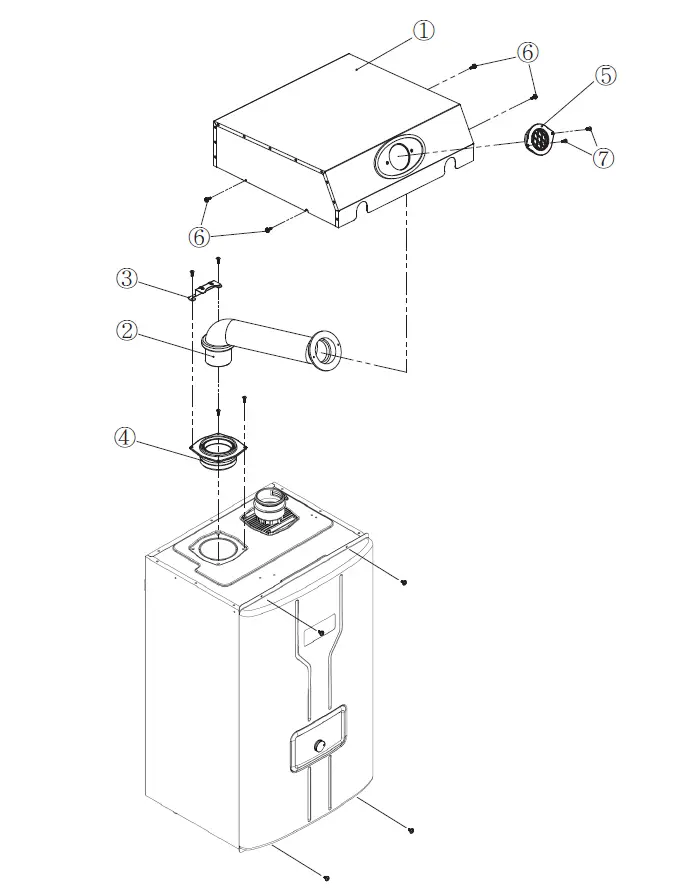 ①
⑥
⑤
⑦
⑥
③
②
④