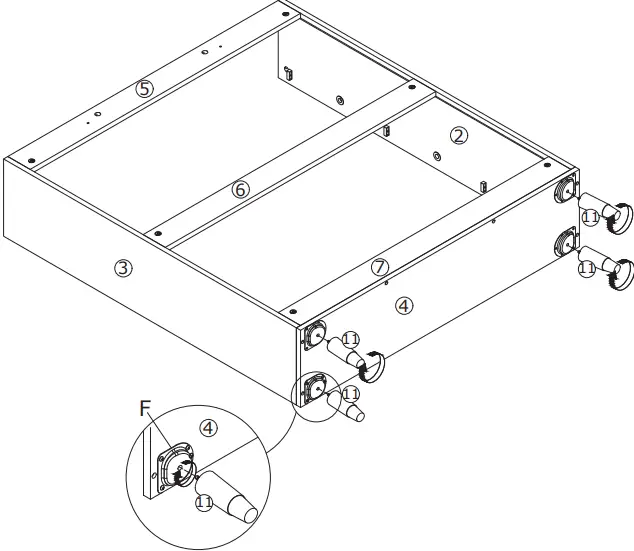 5
2
6
3
7
4
11
11
11
11
F
4
11