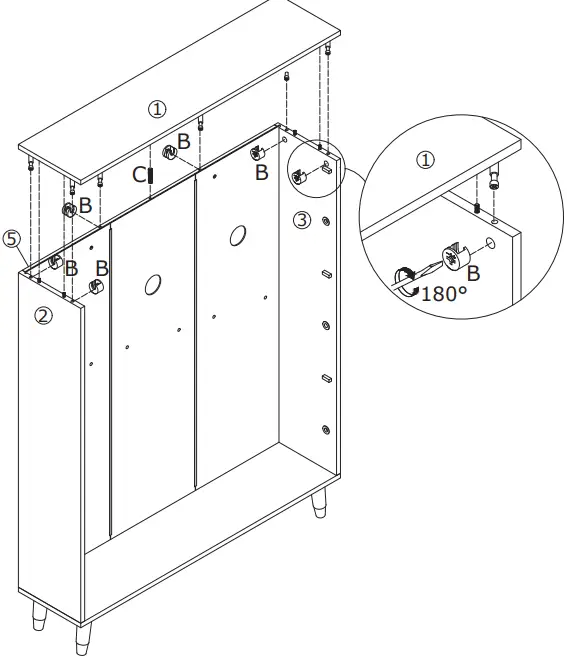 ①
B
C
B
B
③
⑤
B
B
②
①
B
180°