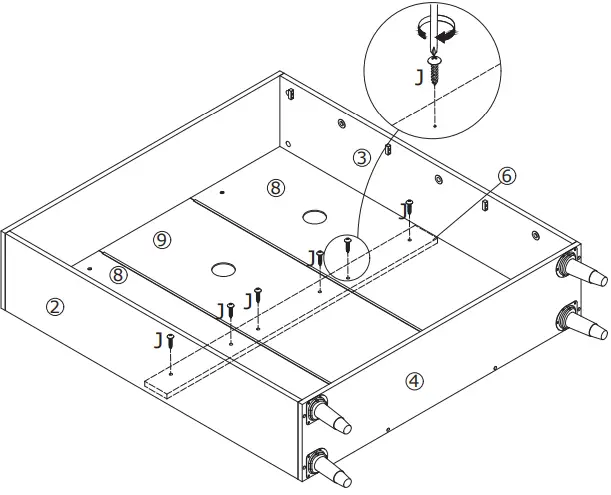 J
③
⑥
⑧
J
⑨
J
⑧
J
J
②
J
④