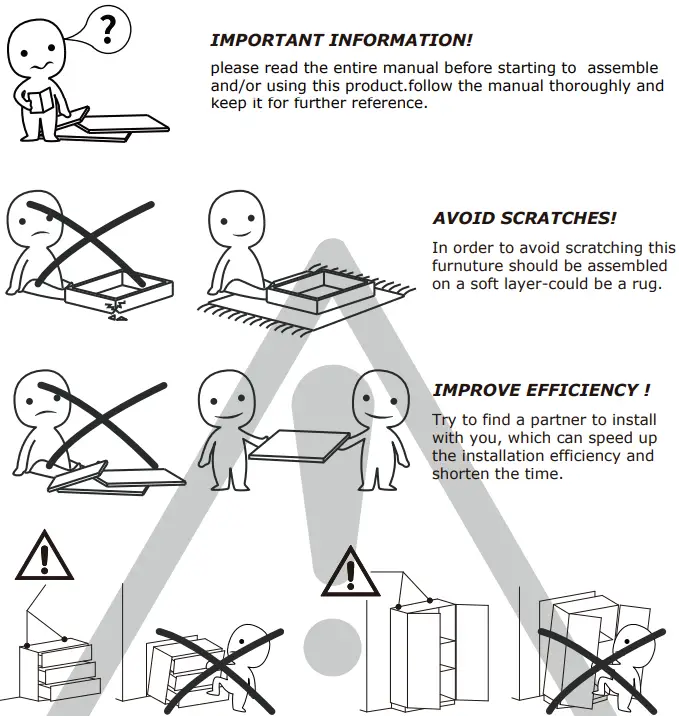 ?

IMPORTANT INFORMATION!

please read the entire manual before starting to assemble and/or using this product.follow the manual thoroughly and keep it for further reference.

AVOID SCRATCHES!

In order to avoid scratching this furnuture should be assembled on a soft layer-could be a rug.

IMPROVE EFFICIENCY !

Try to find a partner to install with you, which can speed up the installation efficiency and shorten the time.

!

!