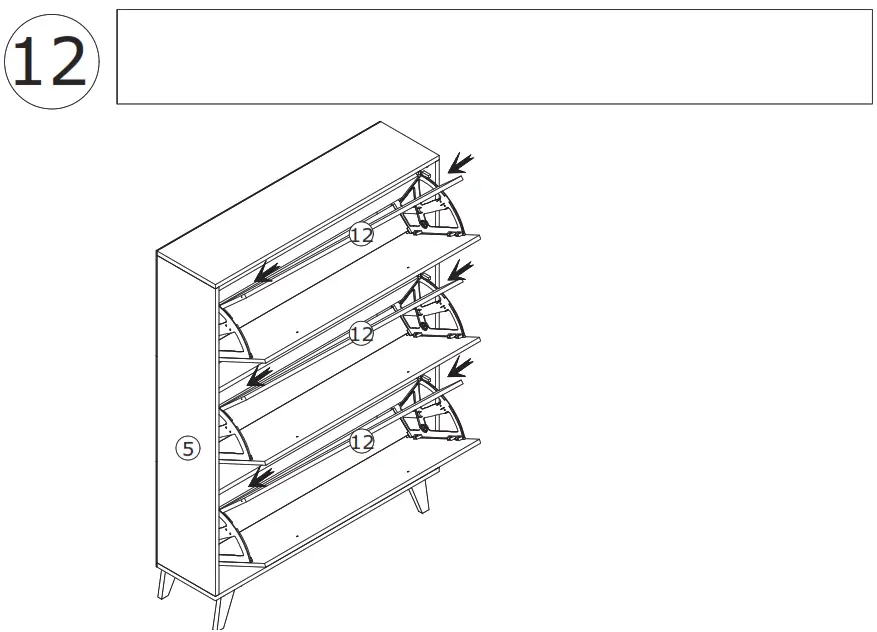 12

12

12

12

5