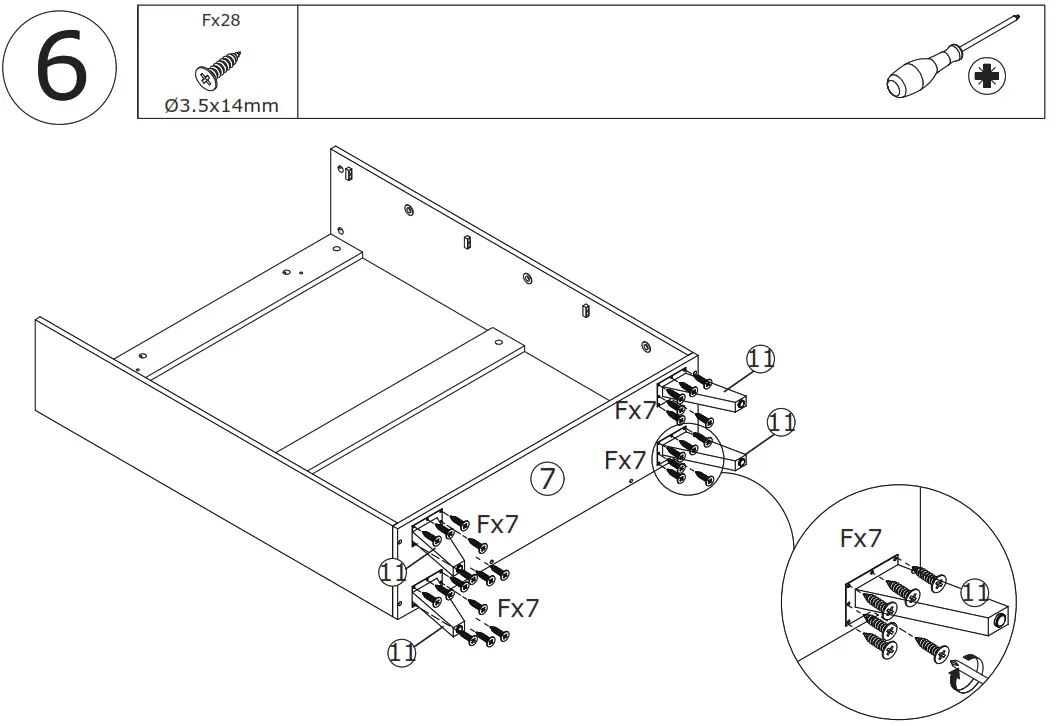 6

Fx28

Ø3.5x14mm

11

Fx7

11

Fx7

7

Fx7

11

Fx7

11

Fx7

11