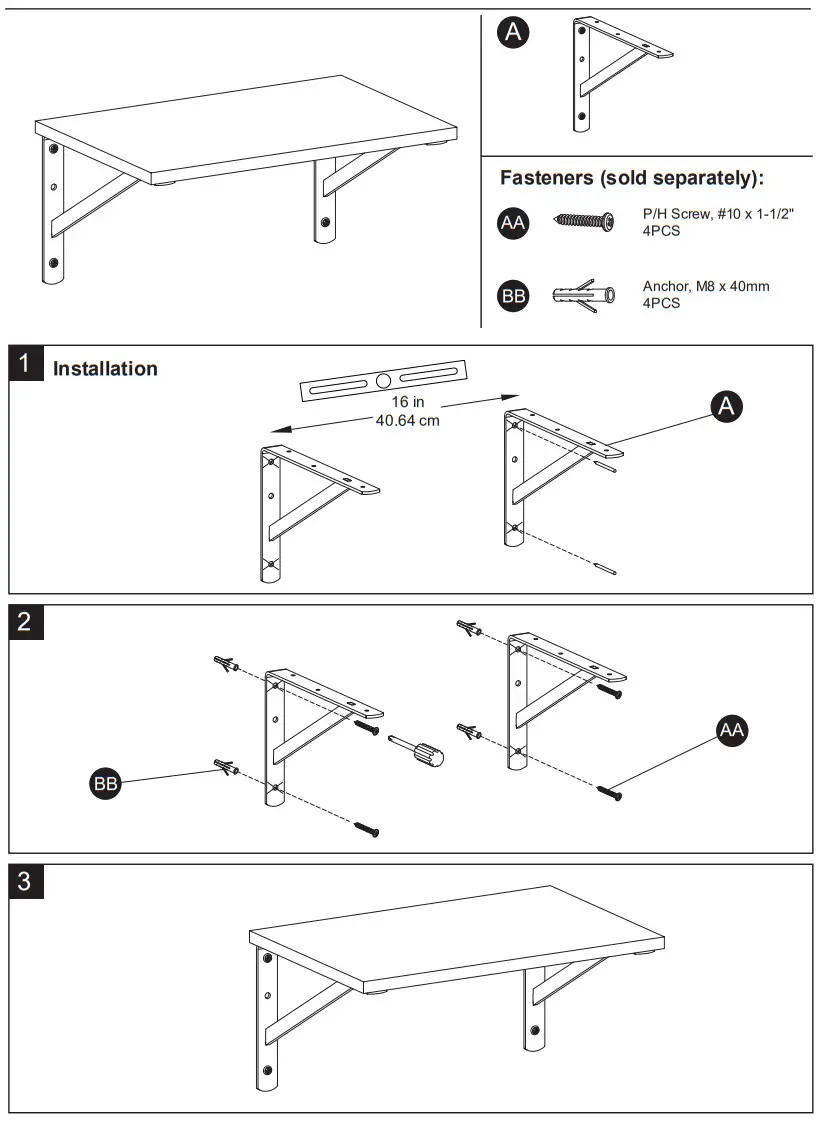 A

Fasteners (sold separately):

AA P/H Screw, #10 x 1-1/2" 4PCS

BB Anchor, M8 x 40mm 4PCS

1 Installation

16 in
40.64 cm

A

2

BB

AA

3