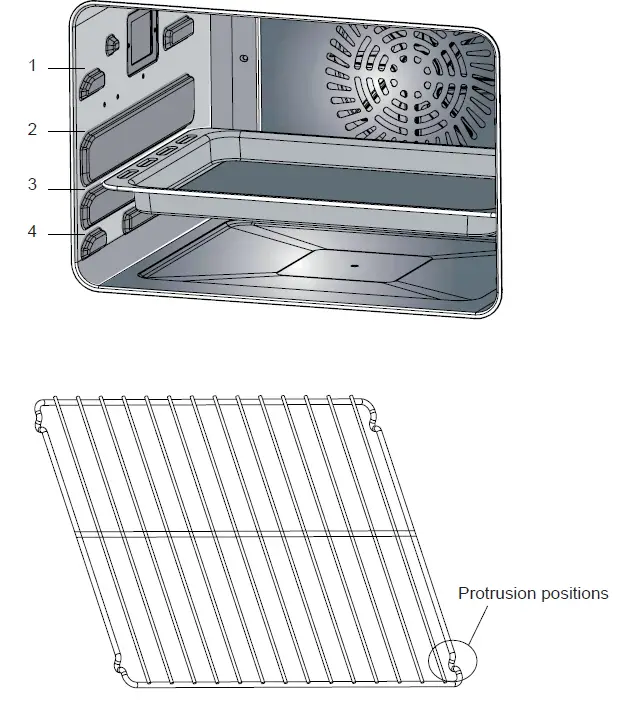 1
2
3
4

Protrusion positions