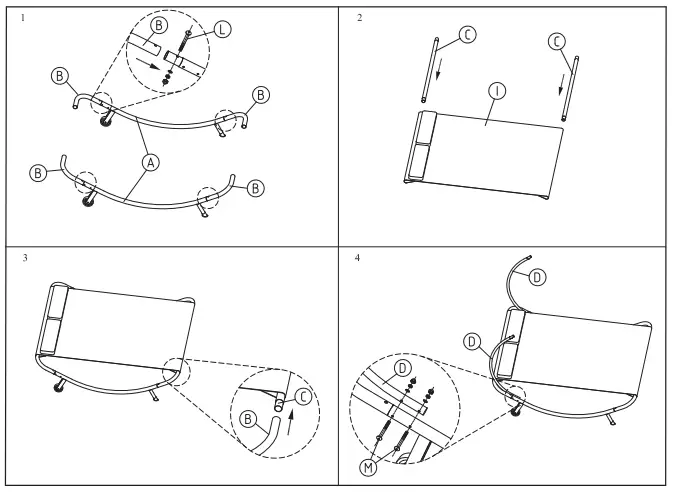 1

B

L

B

B

A

B

B

2

C

C

I

3

C

B

4

D

D

D

M