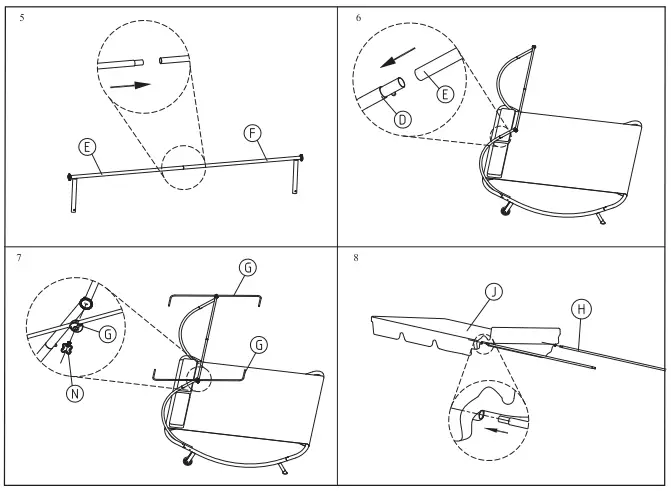 5

E

F

6

D

E

7

G

G

G

N

8

J

H