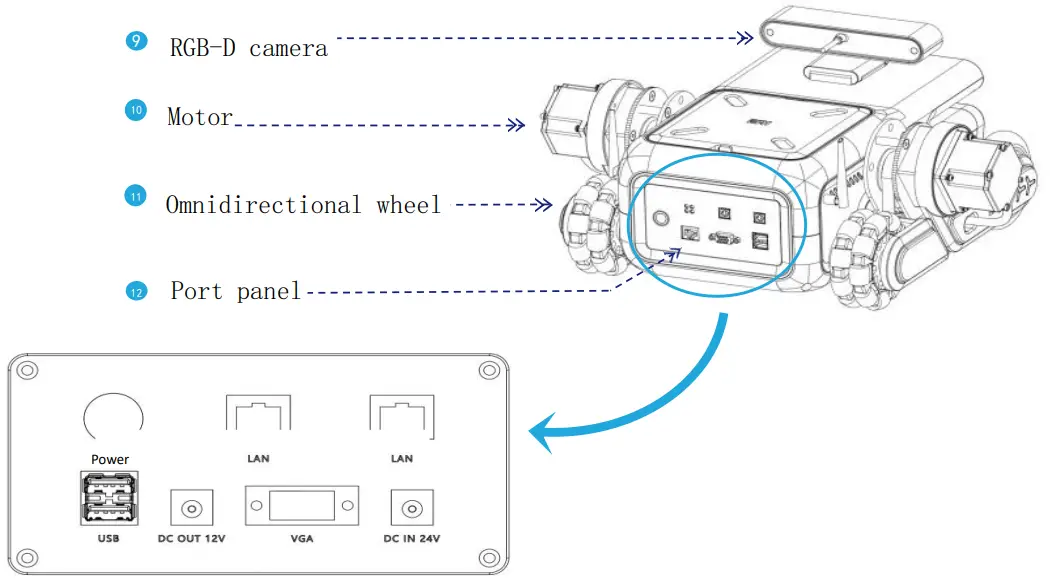 9 RGB-D camera

10 Motor

11 Omnidirectional wheel

12 Port panel

Power

LAN

LAN

USB

DC OUT 12V

VGA

DC IN 24V