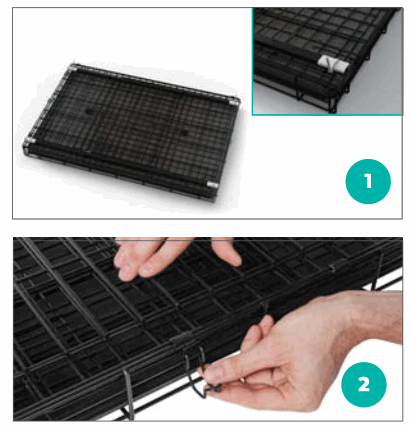 1

2