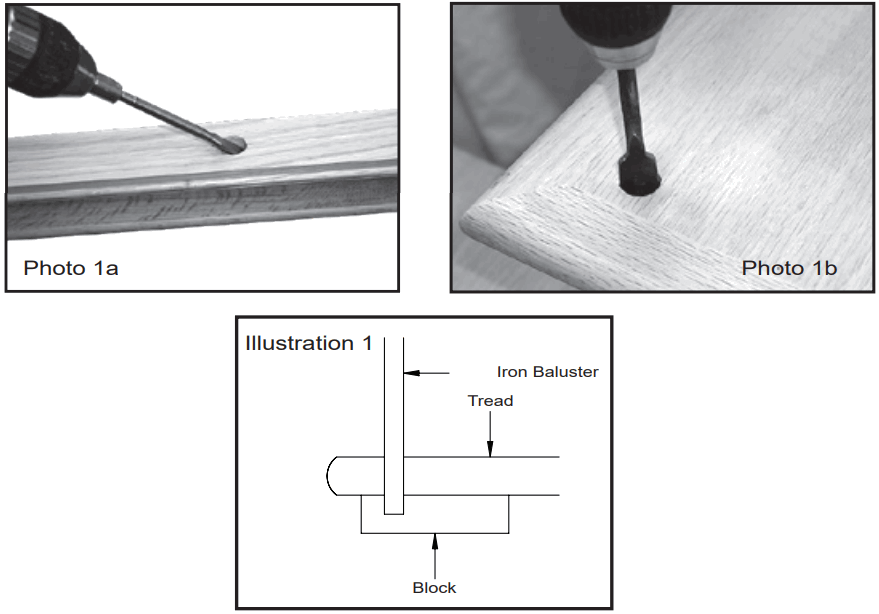 Photo 1a

Photo 1b

Illustration 1

Iron Baluster

Tread

Block